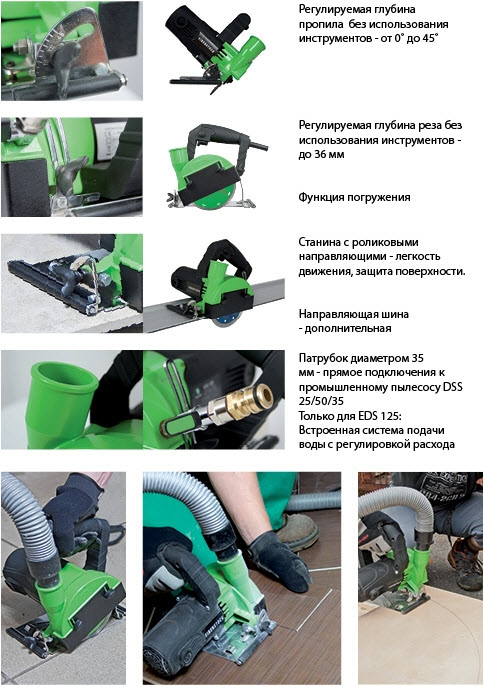 Регулируемая глубина пропила без использования инструментов - от 0° до 45°

Регулируемая глубина реза без использования инструментов - до 36 мм

Функция погружения

Станина с роликовыми направляющими - легкость движения, защита поверхности.

Направляющая шина - дополнительная

Патрубок диаметром 35 мм - прямое подключения к промышленному пылесосу DSS 25/50/35
Только для EDS 125:
Встроенная система подачи воды с регулировкой расхода